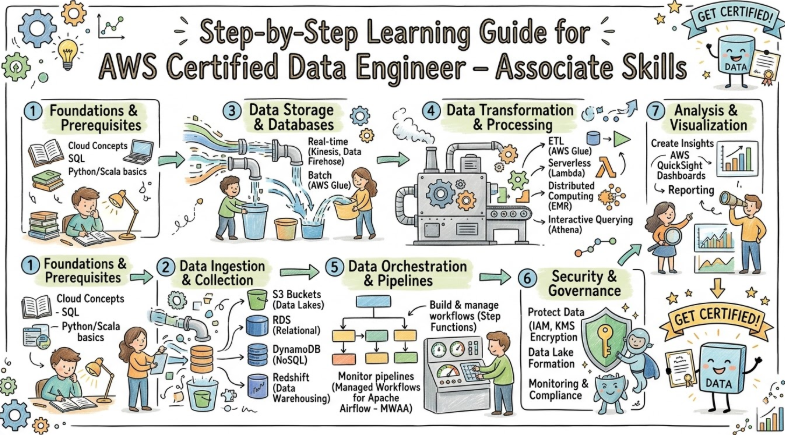 Step-by-Step Learning Guide for AWS Certified Data Engineer – Associate Skills

GET CERTIFIED!

DATA

1 Foundations & Prerequisites

Cloud Concepts
SQL
Python/Scala basics

3 Data Storage & Databases

Real-time (Kinesis, Data Firehose)

Batch (AWS Glue)

4 Data Transformation & Processing

ETL (AWS Glue)

Serverless (Lambda)

Distributed Computing (EMR)

Interactive Querying (Athena)

7 Analysis & Visualization

Create Insights

AWS QuickSight Dashboards

Reporting

1 Foundations & Prerequisites

Cloud Concepts
- SQL
- Python/Scala basics

2 Data Ingestion & Collection

S3 Buckets (Data Lakes)

RDS (Relational)

DynamoDB (NoSQL)

Redshift (Data Warehousing)

5 Data Orchestration & Pipelines

Build & manage workflows (Step Functions)

Monitor pipelines (Managed Workflows for Apache Airflow - MWAA)

6 Security & Governance

Protect Data (IAM, KMS Encryption

Data Lake Formation

Monitoring & Compliance

GET CERTIFIED!

DATA